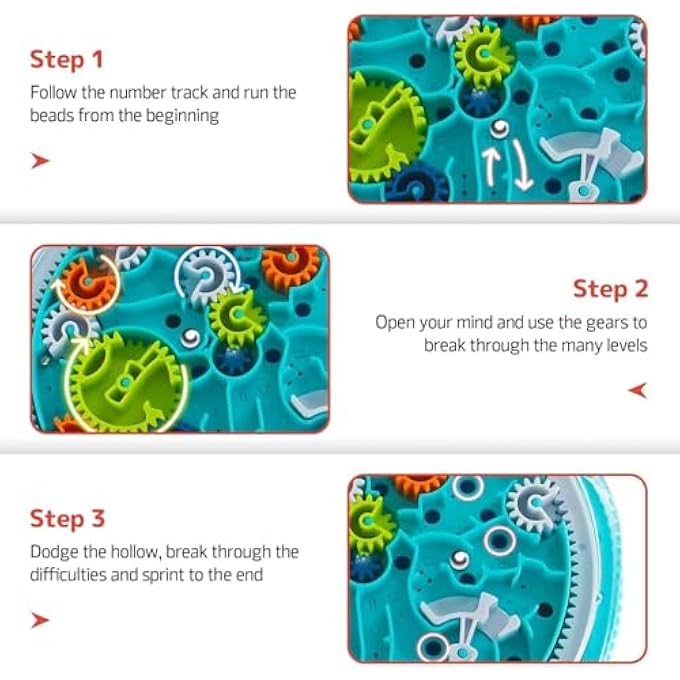 Step 1

Follow the number track and run the beads from the beginning

Step 2

Open your mind and use the gears to break through the many levels

Step 3

Dodge the hollow, break through the difficulties and sprint to the end